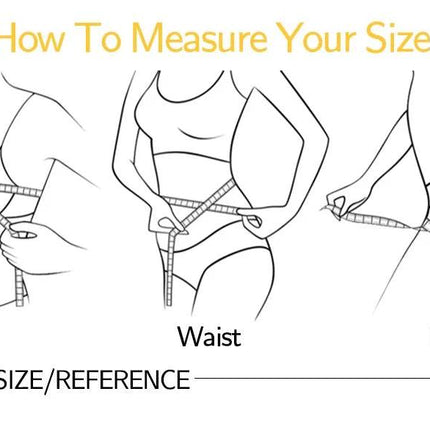 How To Measure Your Size

Waist

SIZE/REFERENCE