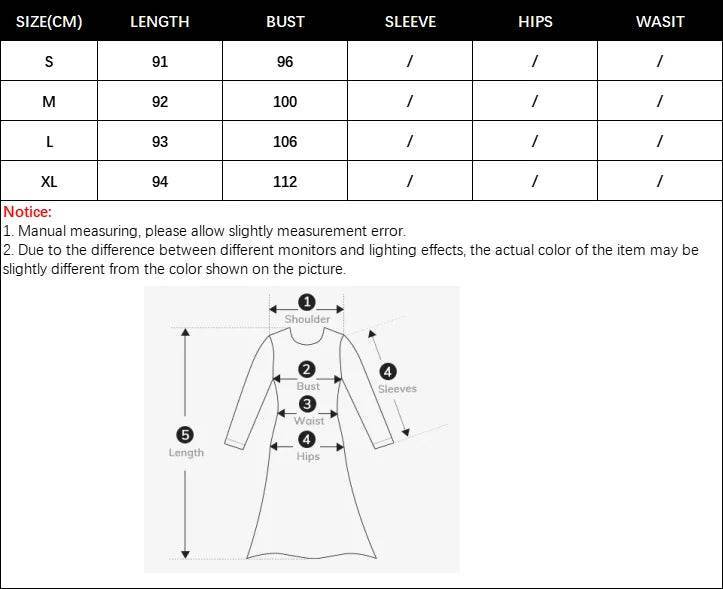 | SIZE(CM) | LENGTH | BUST | SLEEVE | HIPS | WASIT |
|---|---|---|---|---|---|
| S | 91 | 96 | / | / | / |
| M | 92 | 100 | / | / | / |
| L | 93 | 106 | / | / | / |
| XL | 94 | 112 | / | / | / |

Notice:
1. Manual measuring, please allow slightly measurement error.
2. Due to the difference between different monitors and lighting effects, the actual color of the item may be slightly different from the color shown on the picture.

1
Shoulder
2
Bust
3
Waist
4
Hips
4
Sleeves
5
Length