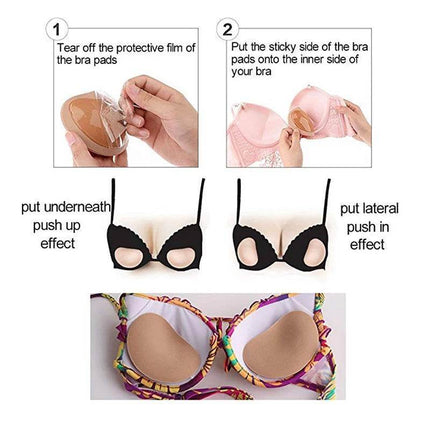 1
Tear off the protective film of the bra pads

2
Put the sticky side of the bra pads onto the inner side of your bra

put underneath push up effect

put lateral push in effect