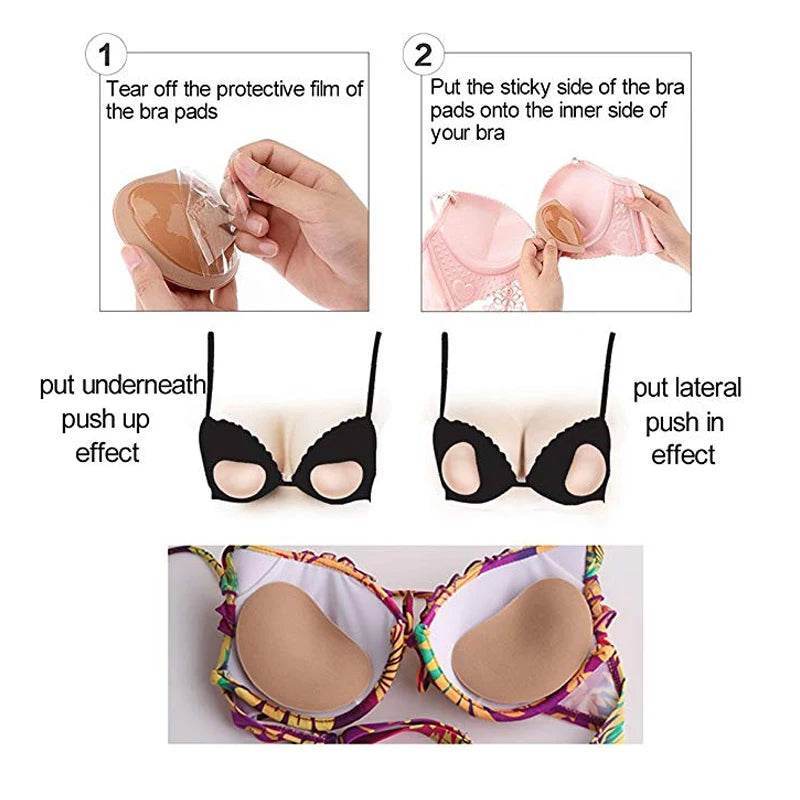 1
Tear off the protective film of the bra pads

2
Put the sticky side of the bra pads onto the inner side of your bra

put underneath push up effect

put lateral push in effect