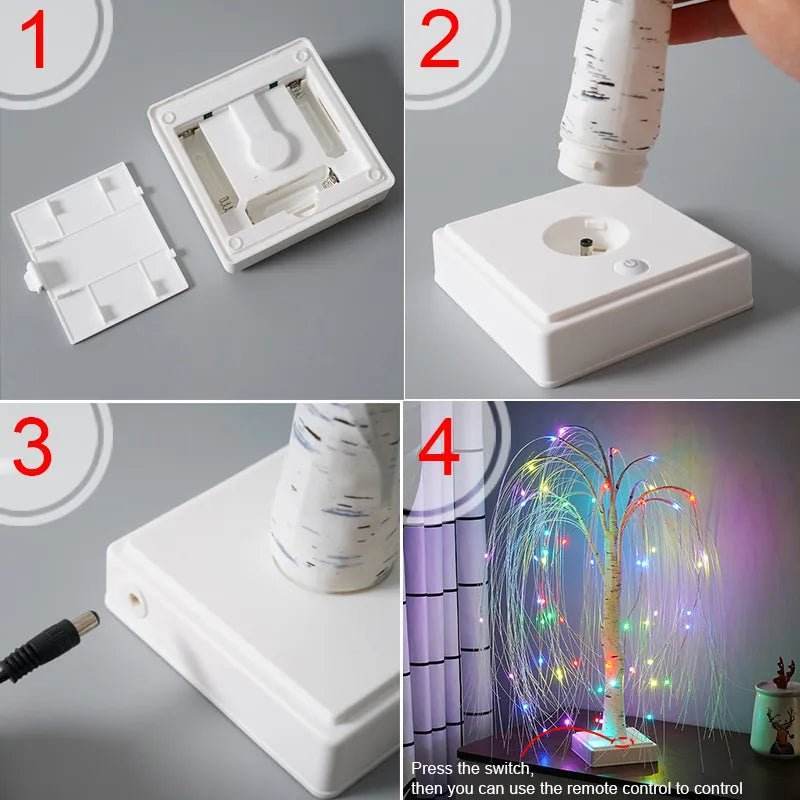 1

2

3

4

Press the switch,
then you can use the remote control to control