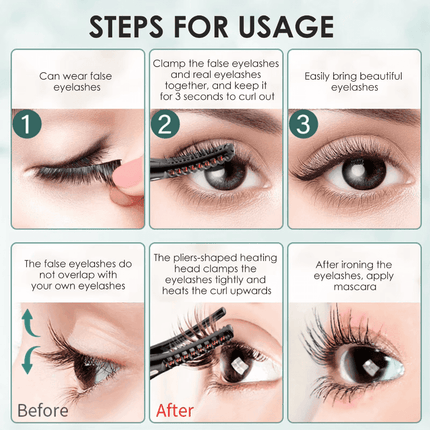 STEPS FOR USAGE

Can wear false eyelashes

1

Clamp the false eyelashes and real eyelashes together, and keep it for 3 seconds to curl out

2

Easily bring beautiful eyelashes

3

The false eyelashes do not overlap with your own eyelashes

Before

The pliers-shaped heating head clamps the eyelashes tightly and heats the curl upwards

After

After ironing the eyelashes, apply mascara