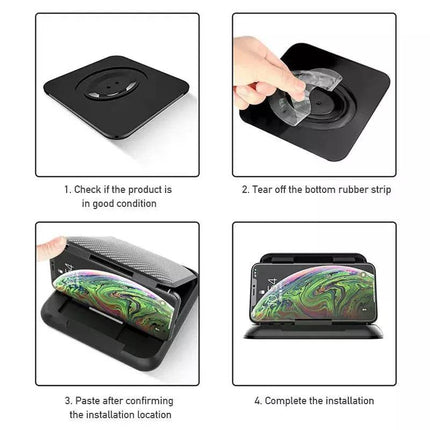 1. Check if the product is in good condition

2. Tear off the bottom rubber strip

3. Paste after confirming the installation location

4. Complete the installation