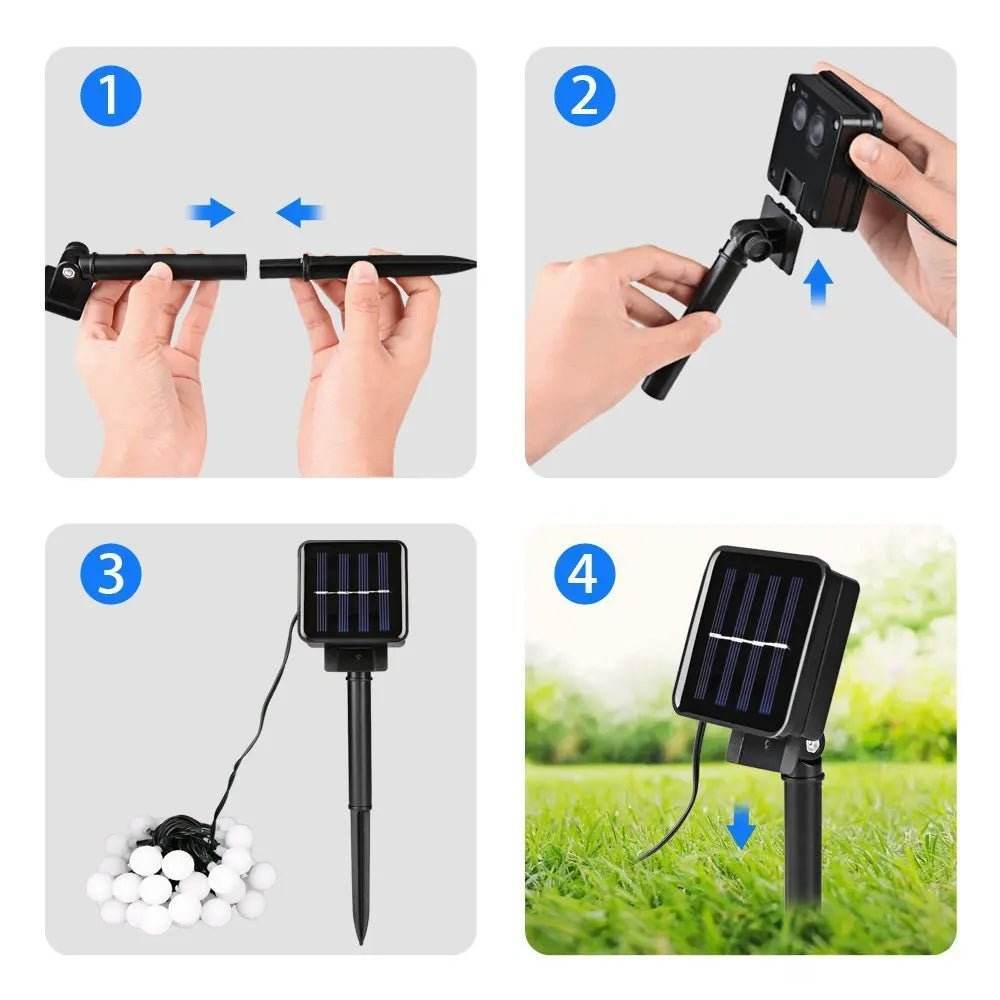 1

2

3

4