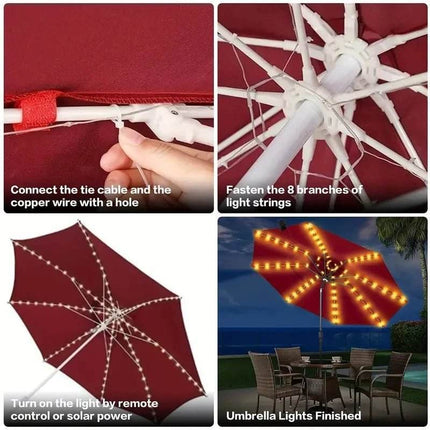 Connect the tie cable and the copper wire with a hole

Fasten the 8 branches of light strings

Turn on the light by remote control or solar power

Umbrella Lights Finished