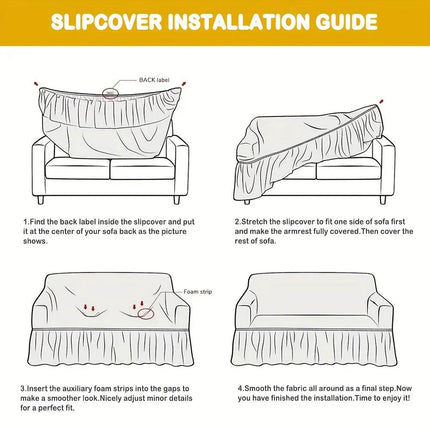 SLIPCOVER INSTALLATION GUIDE

BACK label

1.Find the back label inside the slipcover and put it at the center of your sofa back as the picture shows.

2.Stretch the slipcover to fit one side of sofa first and make the armrest fully covered.Then cover the rest of sofa.

Foam strip

3.Insert the auxiliary foam strips into the gaps to make a smoother look.Nicely adjust minor details for a perfect fit.

4.Smooth the fabric all around as a final step.Now you have finished the installation.Time to enjoy it!