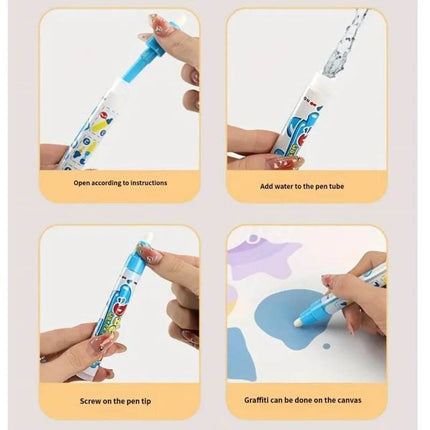 Open according to instructions

Add water to the pen tube

Screw on the pen tip

Graffiti can be done on the canvas