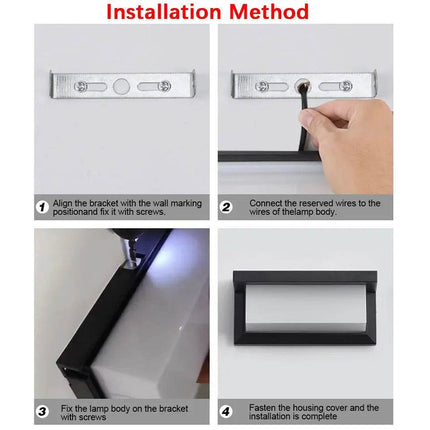 Installation Method

1 Align the bracket with the wall marking positionand fix it with screws.

2 Connect the reserved wires to the wires of thelamp body.

3 Fix the lamp body on the bracket with screws

4 Fasten the housing cover and the installation is complete