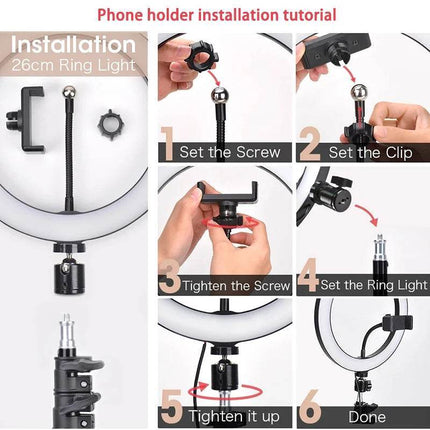 Phone holder installation tutorial

Installation
26cm Ring Light

1 Set the Screw

2 Set the Clip

3 Tighten the Screw

4 Set the Ring Light

5 Tighten it up

6 Done