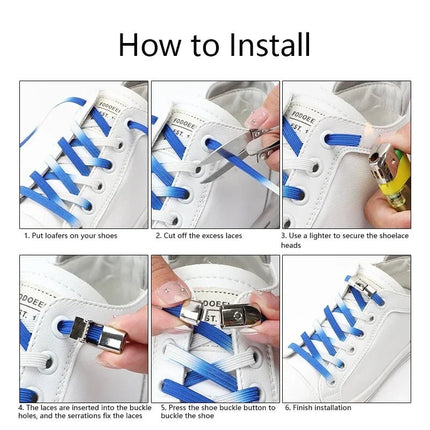 How to Install

FODDEE
EST. 1

1. Put loafers on your shoes

FODDEE
EST. 1

2. Cut off the excess laces

FODDEE
EST. 1

3. Use a lighter to secure the shoelace heads

FODDEE
EST. 1

4. The laces are inserted into the buckle holes, and the serrations fix the laces

FODDEE
EST.

5. Press the shoe buckle button to buckle the shoe

6. Finish installation