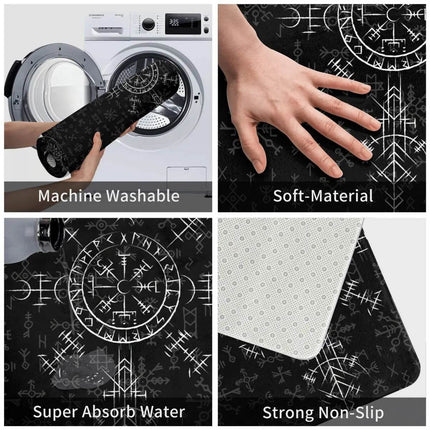 Machine Washable

Soft-Material

Super Absorb Water

Strong Non-Slip