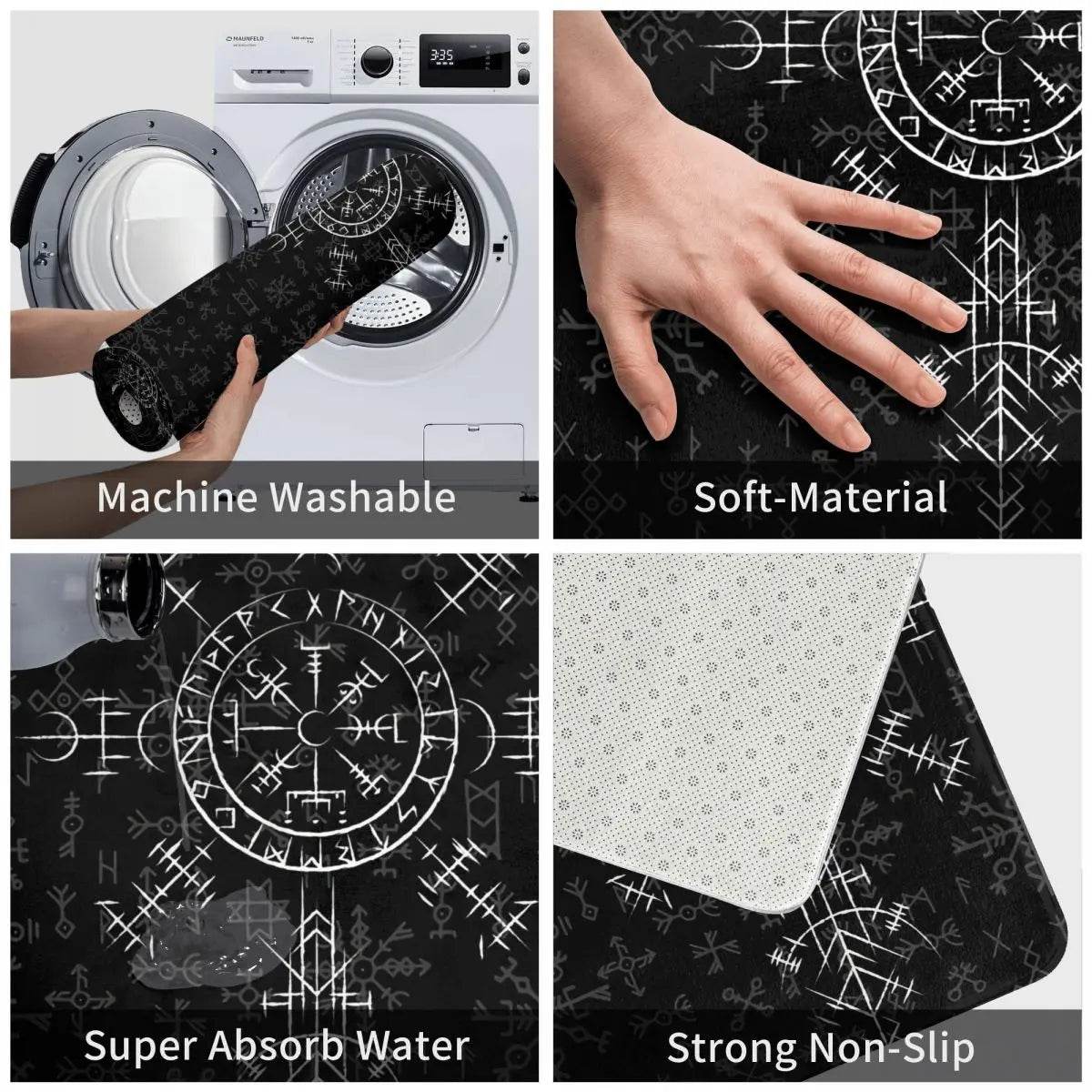 MAUNFELD

3:35

Machine Washable

Soft-Material

Super Absorb Water

Strong Non-Slip