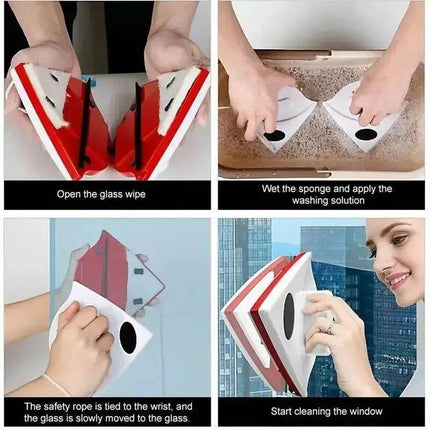 Open the glass wipe

Wet the sponge and apply the washing solution

The safety rope is tied to the wrist, and the glass is slowly moved to the glass.

Start cleaning the window