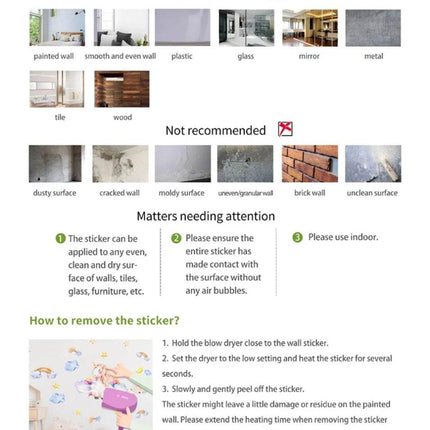 painted wall
smooth and even wall
plastic
glass
mirror
metal
tile
wood

Not recommended

dusty surface
cracked wall
moldy surface
uneven/granular wall
brick wall
unclean surface

Matters needing attention

1 The sticker can be applied to any even, clean and dry surface of walls, tiles, glass, furniture, etc.

2 Please ensure the entire sticker has made contact with the surface without any air bubbles.

3 Please use indoor.

How to remove the sticker?

1. Hold the blow dryer close to the wall sticker.
2. Set the dryer to the low setting and heat the sticker for several seconds.
3. Slowly and gently peel off the sticker.
The sticker might leave a little damage or residue on the painted wall. Please extend the heating time when removing the sticker