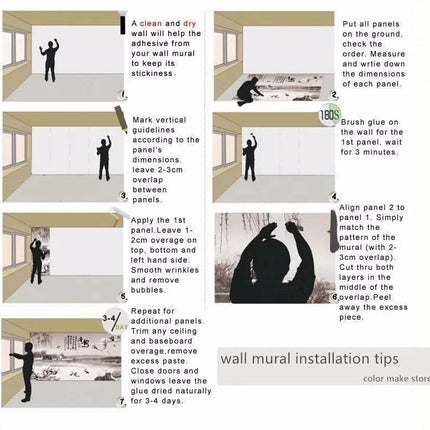 A clean and dry wall will help the adhesive from your wall mural to keep its stickiness.

1.

Put all panels on the ground, check the order. Measure and wrtie down the dimensions of each panel.

2.

Mark vertical guidelines according to the panel's dimensions. leave 2-3cm overlap between panels.

3.

180S

Brush glue on the wall for the 1st panel, wait for 3 minutes.

4.

Apply the 1st panel.Leave 1-2cm overage on top, bottom and left hand side. Smooth wrinkles and remove bubbles.

5.

Align panel 2 to panel 1. Simply match the pattern of the mural (with 2-3cm overlap). Cut thru both layers in the middle of the overlap.Peel away the excess piece.

6.

3-4 DAY

Repeat for additional panels. Trim any ceiling and baseboard overage,remove excess paste. Close doors and windows leave the glue dried naturally for 3-4 days.

7.

wall mural installation tips

color make store