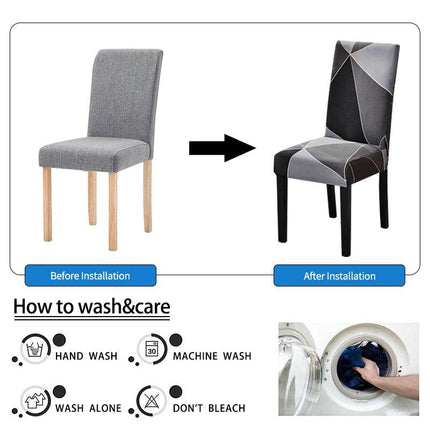 Before Installation

After Installation

How to wash&care

HAND WASH

30

MACHINE WASH

WASH ALONE

DON'T BLEACH