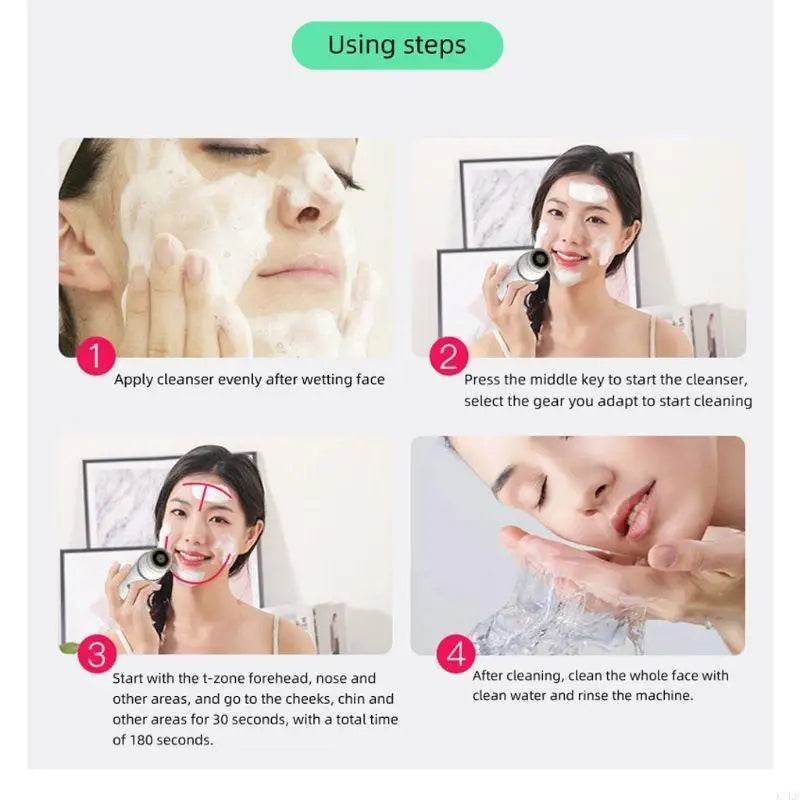 Using steps

1
Apply cleanser evenly after wetting face

2
Press the middle key to start the cleanser, select the gear you adapt to start cleaning

3
Start with the t-zone forehead, nose and other areas, and go to the cheeks, chin and other areas for 30 seconds, with a total time of 180 seconds.

4
After cleaning, clean the whole face with clean water and rinse the machine.