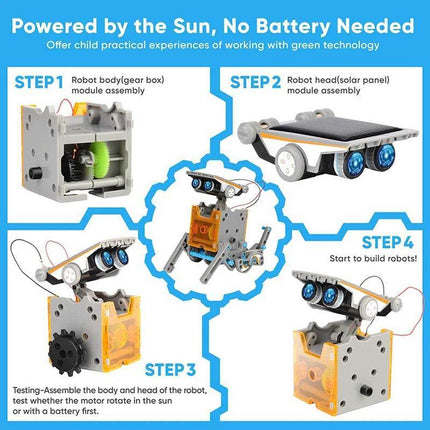 Powered by the Sun, No Battery Needed
Offer child practical experiences of working with green technology

STEP 1 Robot body(gear box) module assembly

STEP 2 Robot head(solar panel) module assembly

STEP 4
Start to build robots!

STEP 3
Testing-Assemble the body and head of the robot, test whether the motor rotate in the sun or with a battery first.