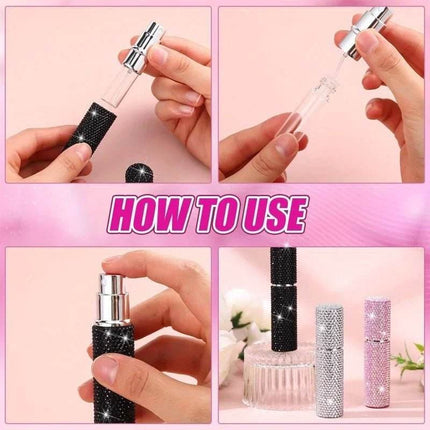 HOW TO USE