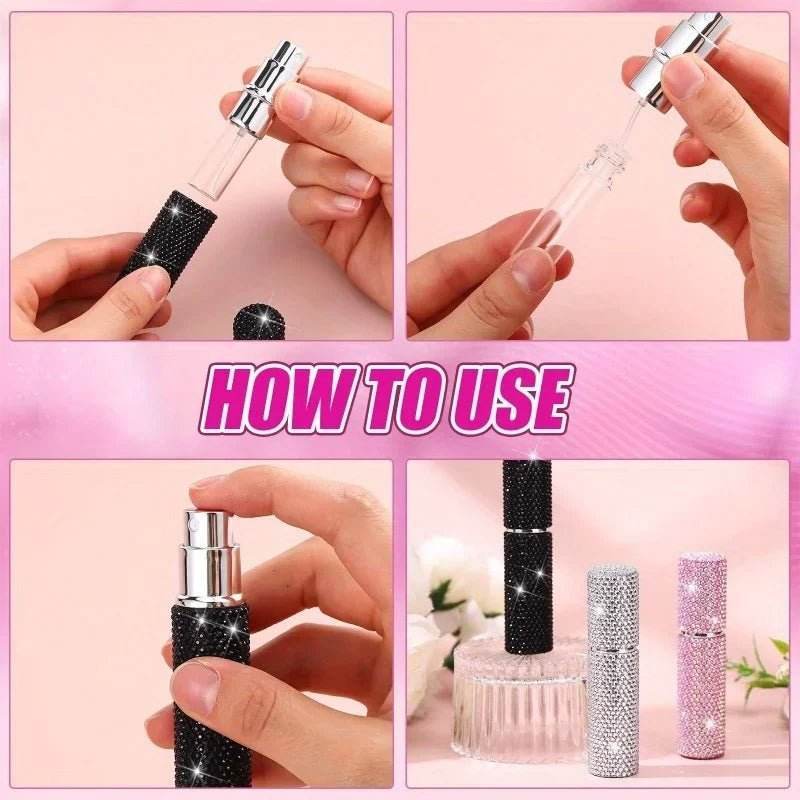 HOW TO USE