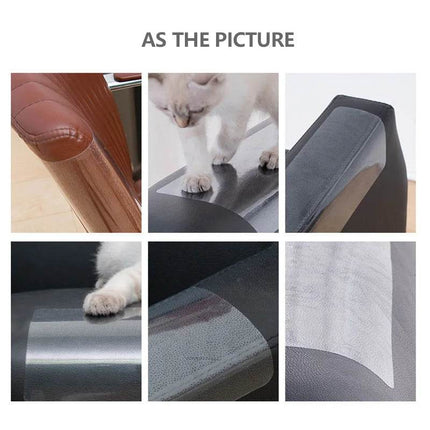 AS THE PICTURE