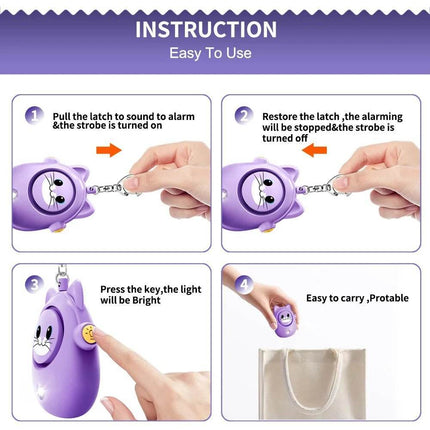 INSTRUCTION
Easy To Use

1 Pull the latch to sound to alarm &the strobe is turned on

2 Restore the latch ,the alarming will be stopped&the strobe is turned off

3 Press the key,the light will be Bright

4 Easy to carry ,Protable