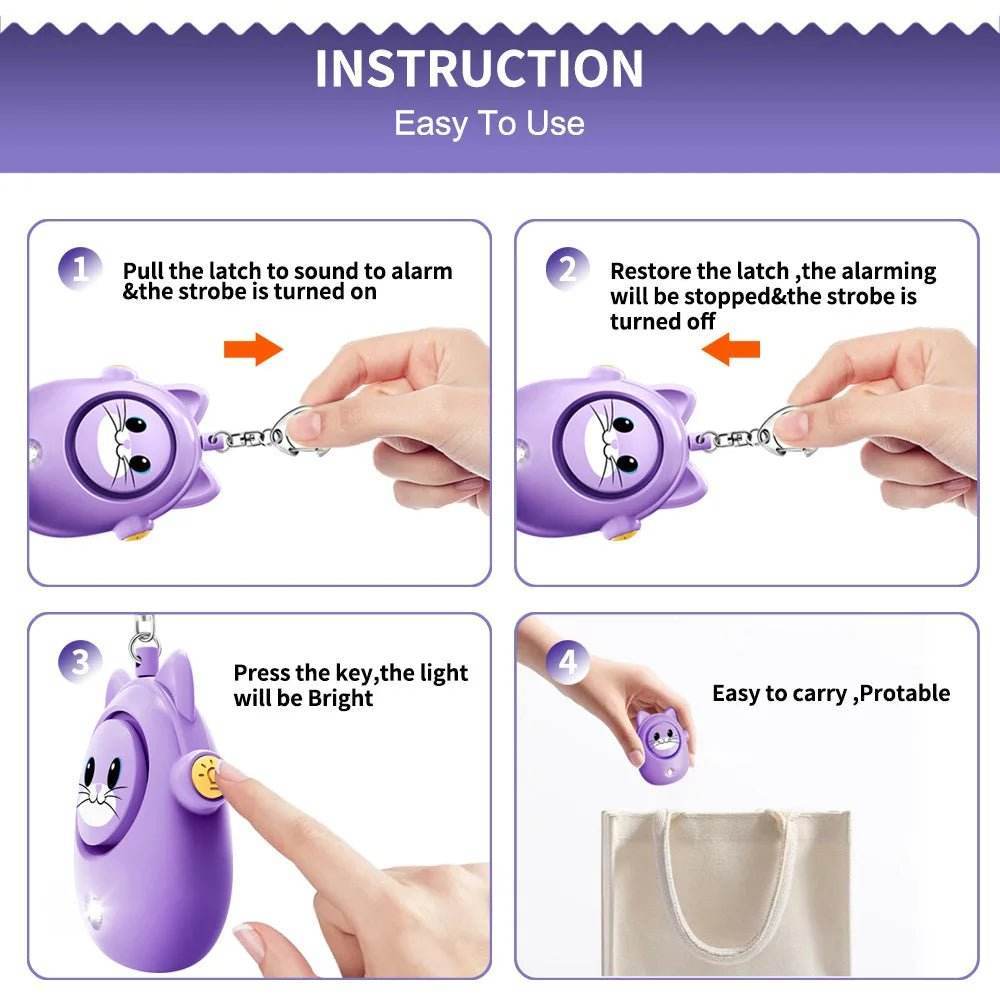 INSTRUCTION
Easy To Use

1 Pull the latch to sound to alarm &the strobe is turned on

2 Restore the latch ,the alarming will be stopped&the strobe is turned off

3 Press the key,the light will be Bright

4 Easy to carry ,Protable