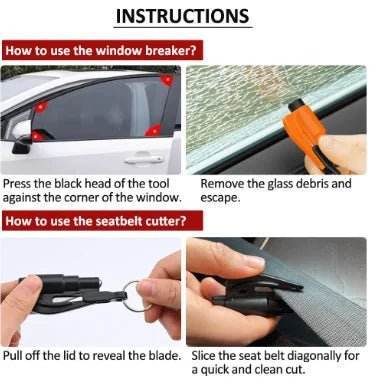 INSTRUCTIONS

How to use the window breaker?

Press the black head of the tool against the corner of the window.

Remove the glass debris and escape.

How to use the seatbelt cutter?

Pull off the lid to reveal the blade.

Slice the seat belt diagonally for a quick and clean cut.