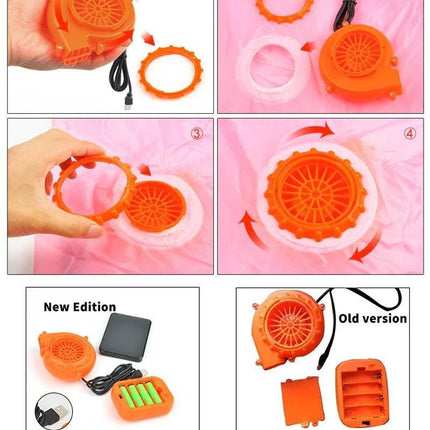 ③

④

New Edition

Old version