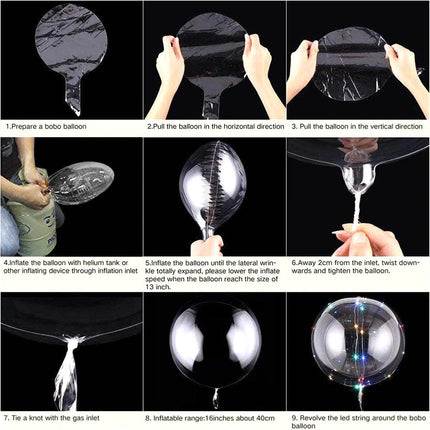 1.Prepare a bobo balloon

2.Pull the balloon in the horizontal direction

3. Pull the balloon in the vertical direction

4.Inflate the balloon with helium tank or other inflating device through inflation inlet

5.Inflate the balloon until the lateral wrinkle totally expand, please lower the inflate speed when the balloon reach the size of 13 inch.

6.Away 2cm from the inlet, twist downwards and tighten the balloon.

7. Tie a knot with the gas inlet

8. Inflatable range:16inches about 40cm

9. Revolve the led string around the bobo balloon