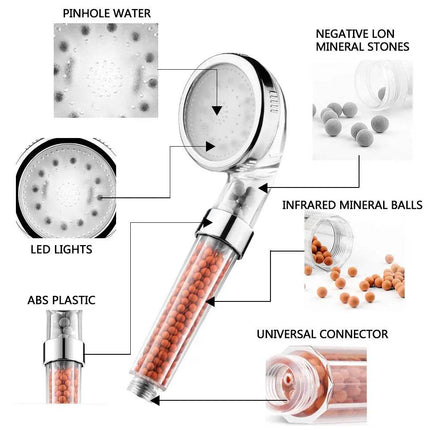 PINHOLE WATER

NEGATIVE LON MINERAL STONES

LED LIGHTS

INFRARED MINERAL BALLS

ABS PLASTIC

UNIVERSAL CONNECTOR