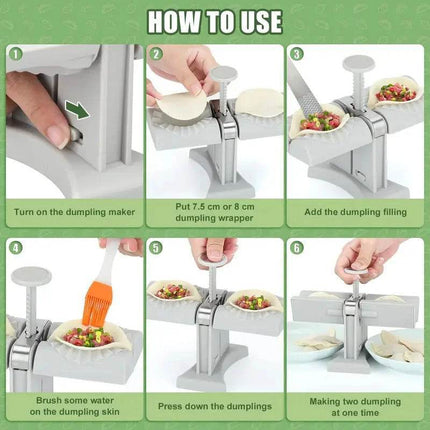 HOW TO USE

1
Turn on the dumpling maker

2
Put 7.5 cm or 8 cm dumpling wrapper

3
Add the dumpling filling

4
Brush some water on the dumpling skin

5
Press down the dumplings

6
Making two dumpling at one time