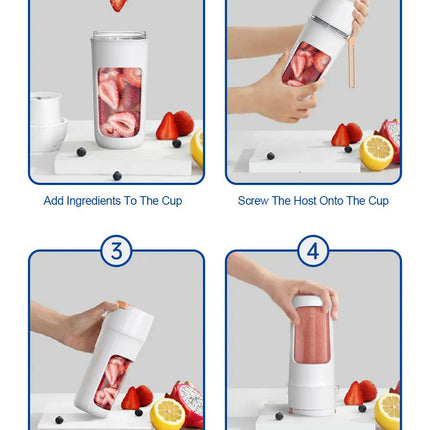 Add Ingredients To The Cup

Screw The Host Onto The Cup

3

4