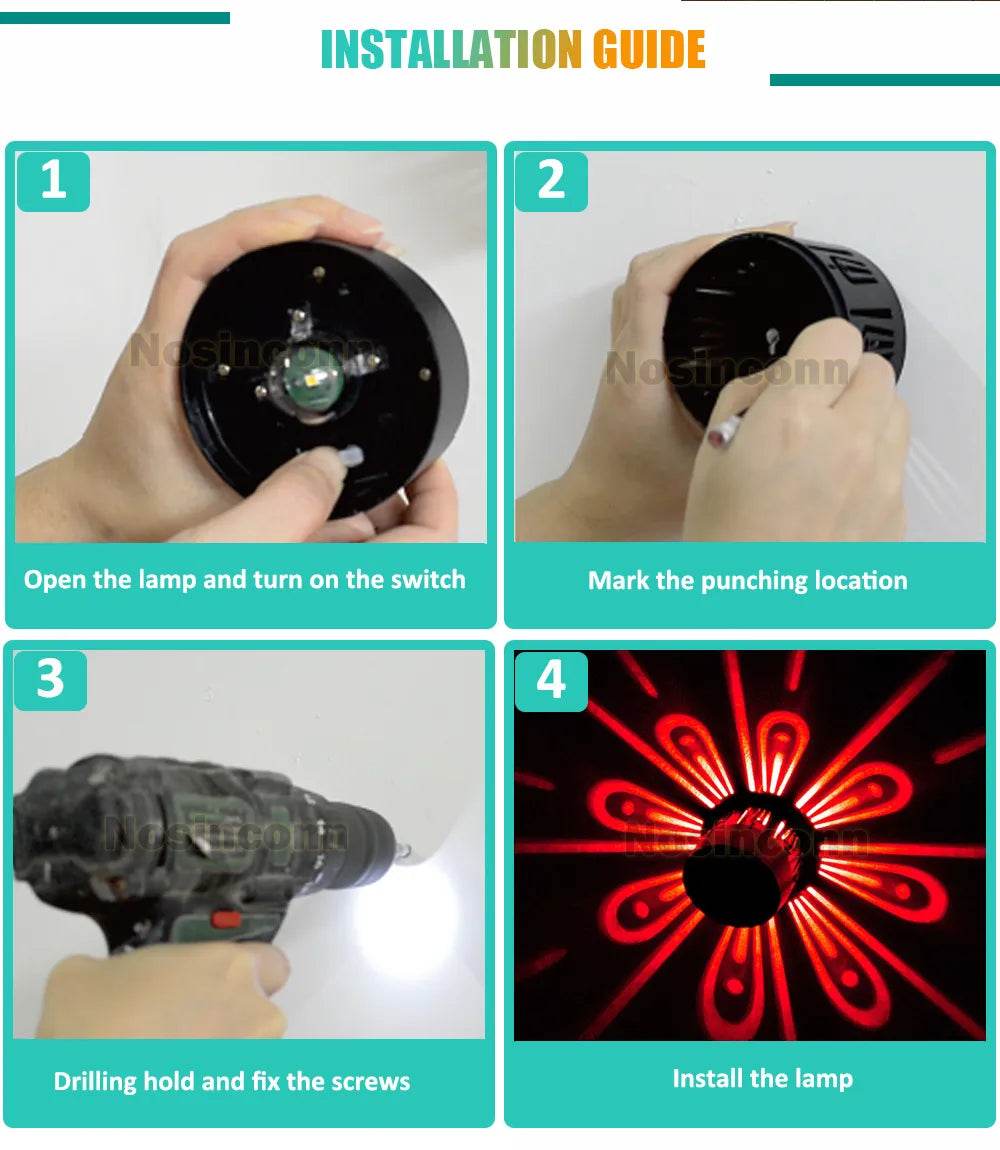 INSTALLATION GUIDE

1
Nosinconn
Open the lamp and turn on the switch

2
Nosinconn
Mark the punching location

3
Nosinconn
Drilling hold and fix the screws

4
Nosinconn
Install the lamp