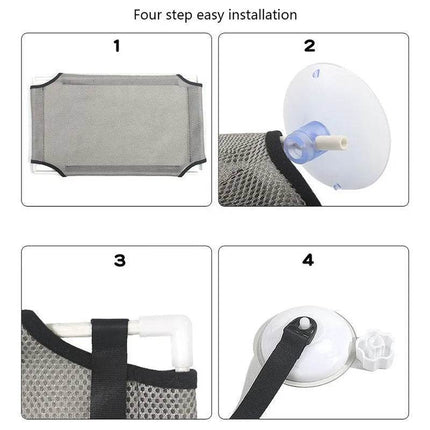 Four step easy installation

1

2

3

4