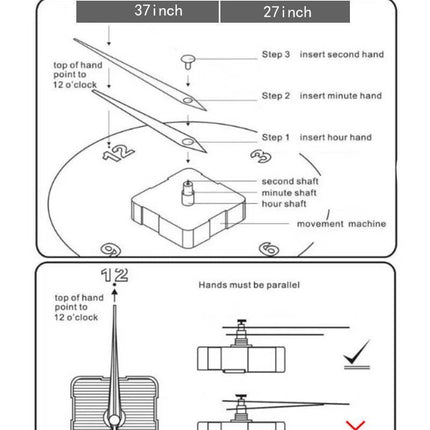 37inch

27inch

top of hand point to 12 o'clock

Step 3 insert second hand

Step 2 insert minute hand

Step 1 insert hour hand

12

3

second shaft
minute shaft
hour shaft

movement machine

9

6

12

top of hand point to 12 o'clock

Hands must be parallel