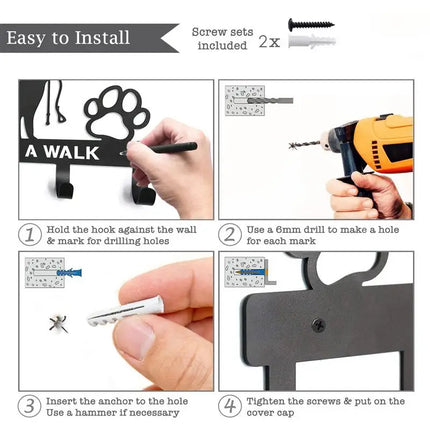 Easy to Install

Screw sets included 2x

A WALK

1 Hold the hook against the wall & mark for drilling holes

2 Use a 6mm drill to make a hole for each mark

3 Insert the anchor to the hole Use a hammer if necessary

4 Tighten the screws & put on the cover cap