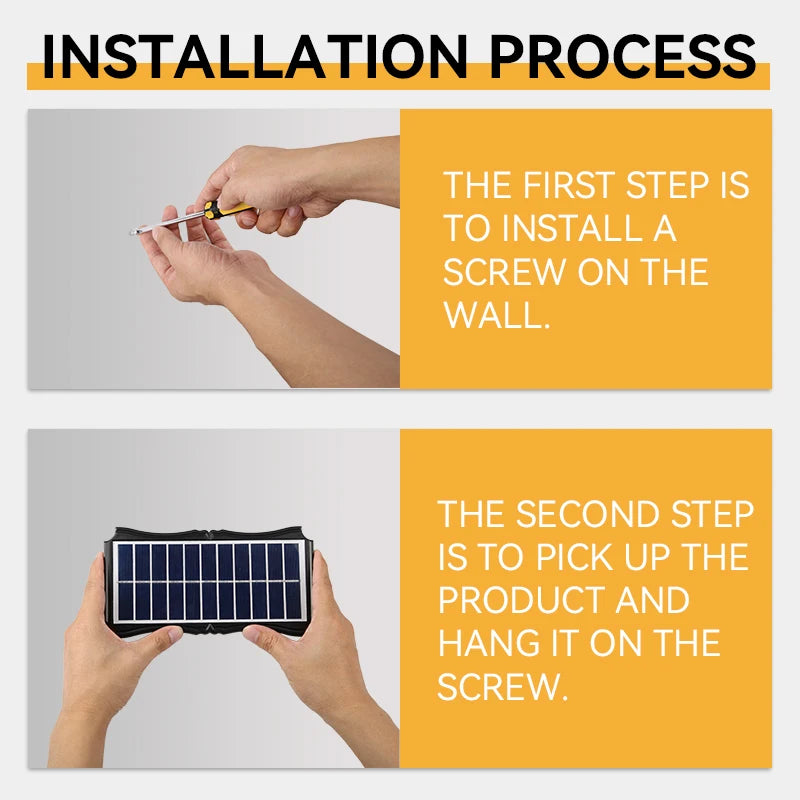 INSTALLATION PROCESS

THE FIRST STEP IS TO INSTALL A SCREW ON THE WALL.

THE SECOND STEP IS TO PICK UP THE PRODUCT AND HANG IT ON THE SCREW.