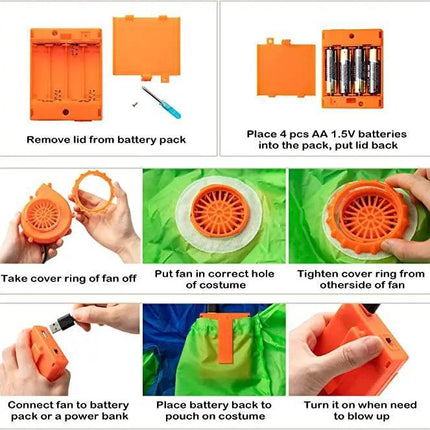 Remove lid from battery pack

Place 4 pcs AA 1.5V batteries into the pack, put lid back

Take cover ring of fan off

Put fan in correct hole of costume

Tighten cover ring from otherside of fan

Connect fan to battery pack or a power bank

Place battery back to pouch on costume

Turn it on when need to blow up