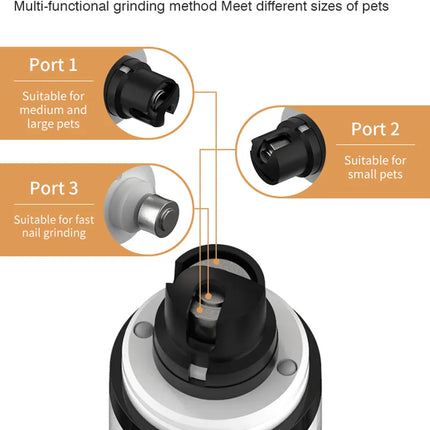 Multi-functional grinding method Meet different sizes of pets

Port 1

Suitable for medium and large pets

Port 2

Suitable for small pets

Port 3

Suitable for fast nail grinding