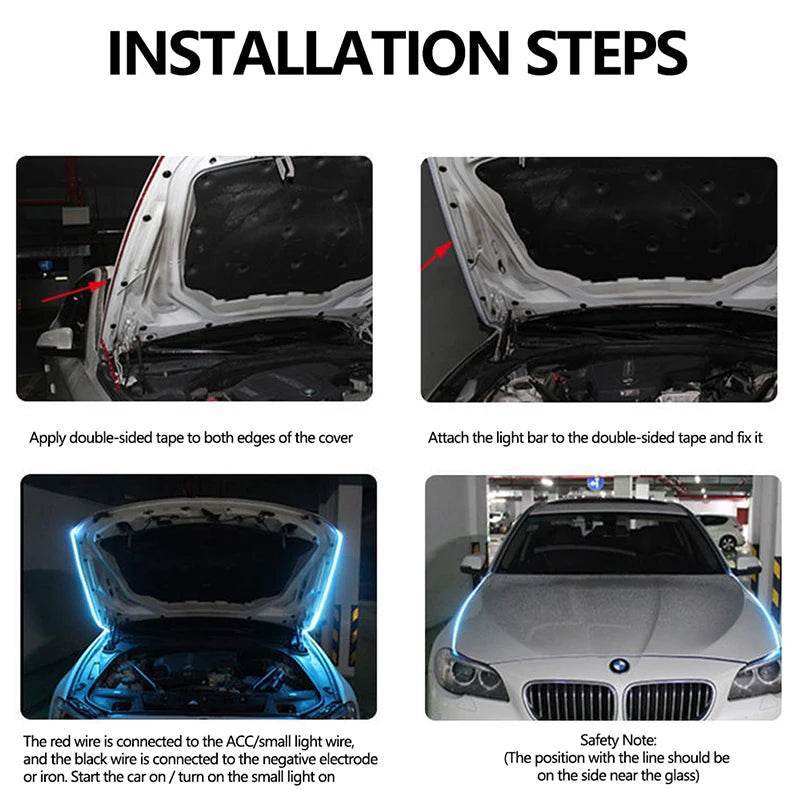 INSTALLATION STEPS

Apply double-sided tape to both edges of the cover

Attach the light bar to the double-sided tape and fix it

The red wire is connected to the ACC/small light wire, and the black wire is connected to the negative electrode or iron. Start the car on / turn on the small light on

Safety Note:
(The position with the line should be on the side near the glass)