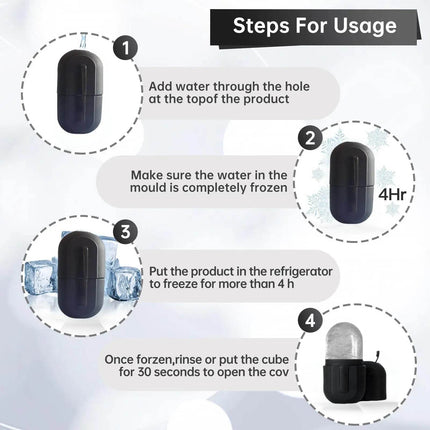 Steps For Usage

1

Add water through the hole at the topof the product

2

Make sure the water in the mould is completely frozen

4Hr

3

Put the product in the refrigerator to freeze for more than 4 h

4

Once forzen,rinse or put the cube for 30 seconds to open the cov