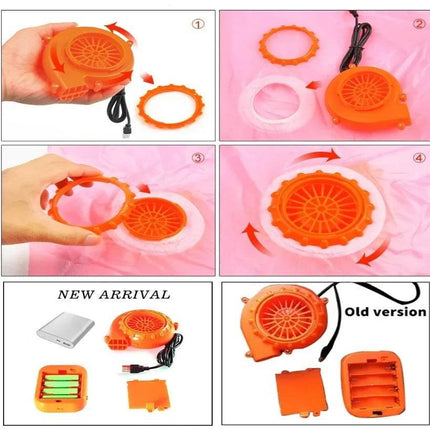 ①

②

③

④

NEW ARRIVAL

Old version