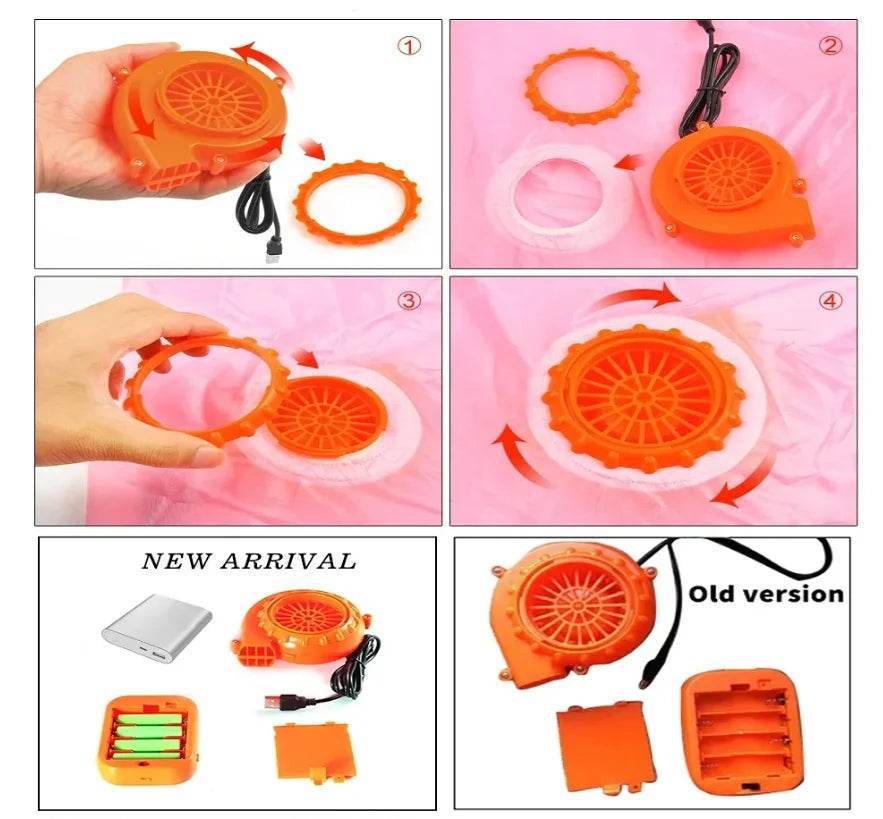 ①

②

③

④

NEW ARRIVAL

Old version