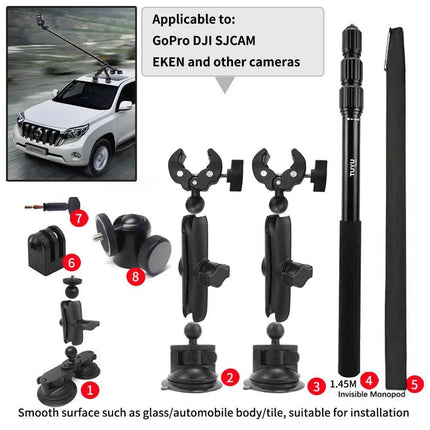 Applicable to:
GoPro DJI SJCAM
EKEN and other cameras

TUYU

7

6

8

1

2

3

1.45M

4

Invisible Monopod

5

Smooth surface such as glass/automobile body/tile, suitable for installation