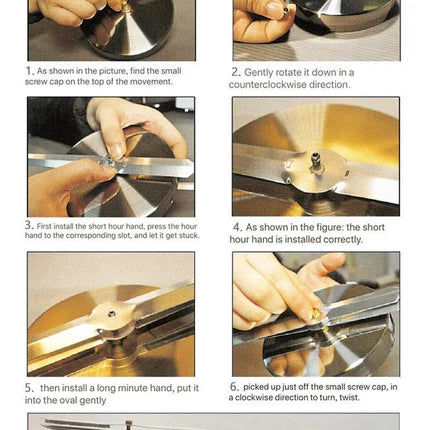 1. As shown in the picture, find the small screw cap on the top of the movement.

2. Gently rotate it down in a counterclockwise direction.

3. First install the short hour hand, press the hour hand to the corresponding slot, and let it get stuck.

4. As shown in the figure: the short hour hand is installed correctly.

5. then install a long minute hand, put it into the oval gently

6. picked up just off the small screw cap, in a clockwise direction to turn, twist.