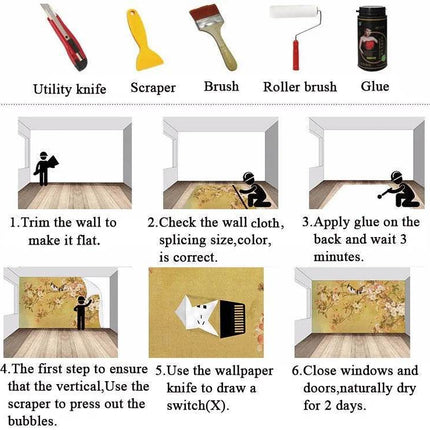 Utility knife Scraper Brush Roller brush Glue

1.Trim the wall to make it flat.

2.Check the wall cloth, splicing size,color, is correct.

3.Apply glue on the back and wait 3 minutes.

4.The first step to ensure that the vertical,Use the scraper to press out the bubbles.

5.Use the wallpaper knife to draw a switch(X).

6.Close windows and doors,naturally dry for 2 days.