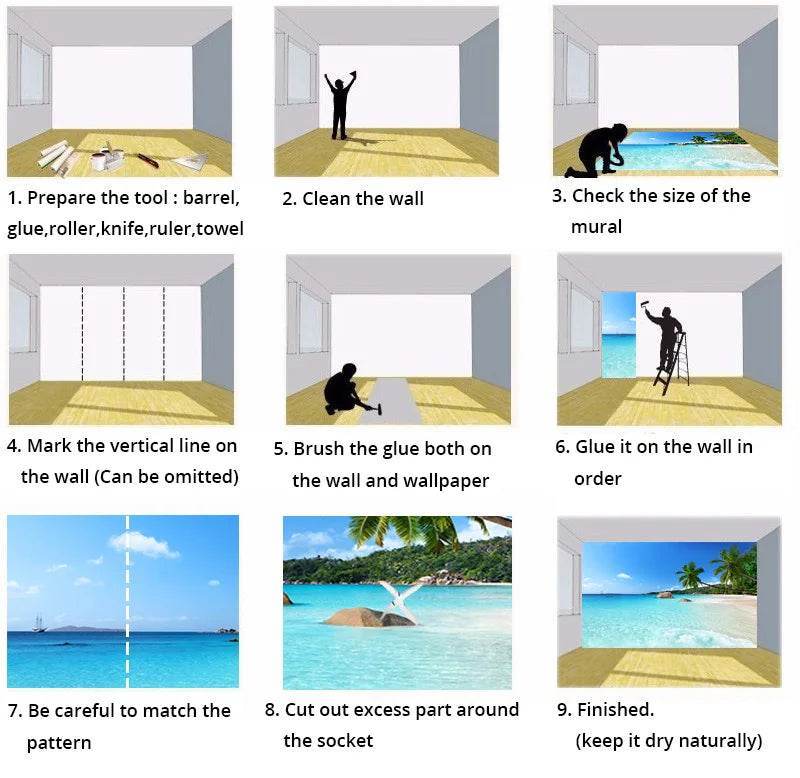 1. Prepare the tool : barrel, glue,roller,knife,ruler,towel

2. Clean the wall

3. Check the size of the mural

4. Mark the vertical line on the wall (Can be omitted)

5. Brush the glue both on the wall and wallpaper

6. Glue it on the wall in order

7. Be careful to match the pattern

8. Cut out excess part around the socket

9. Finished.
(keep it dry naturally)