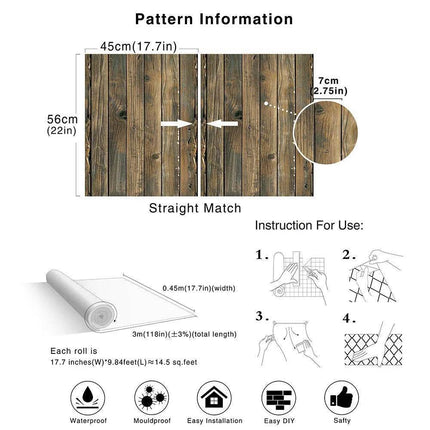 Pattern Information

45cm(17.7in)

56cm
(22in)

7cm
(2.75in)

Straight Match

Instruction For Use:

1.

2.

3.

4.

0.45m(17.7in)(width)

3m(118in)(±3%)(total length)

Each roll is
17.7 inches(W)*9.84feet(L)≈14.5 sq.feet

Waterproof

Mouldproof

Easy Installation

Easy DIY

Safty