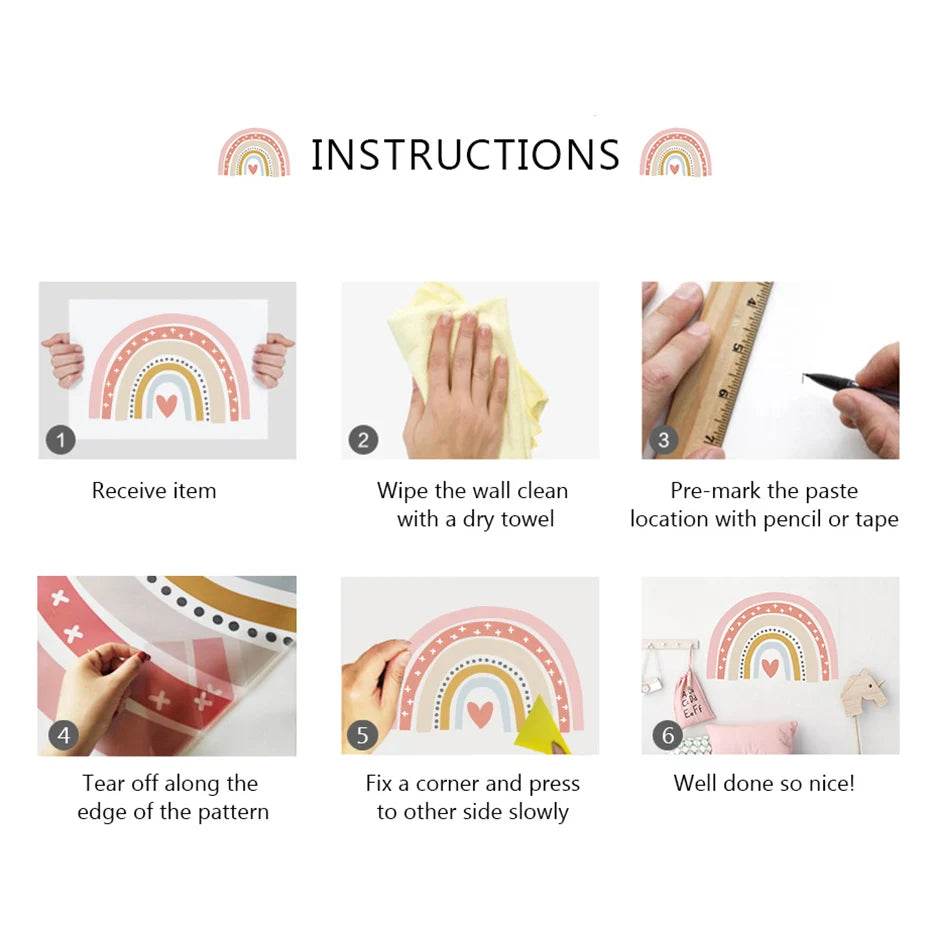 INSTRUCTIONS

1
Receive item

2
Wipe the wall clean with a dry towel

3
Pre-mark the paste location with pencil or tape

4
Tear off along the edge of the pattern

5
Fix a corner and press to other side slowly

6
Well done so nice!